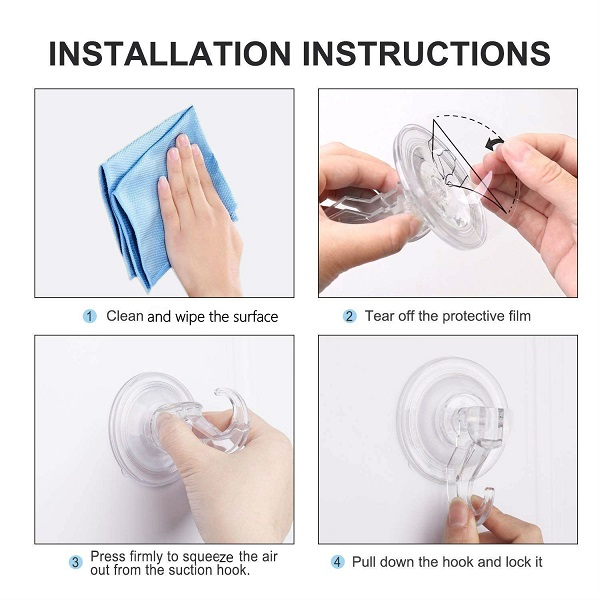 INSTALLATION INSTRUCTIONS

1 Clean and wipe the surface

2 Tear off the protective film

3 Press firmly to squeeze the air out from the suction hook.

4 Pull down the hook and lock it