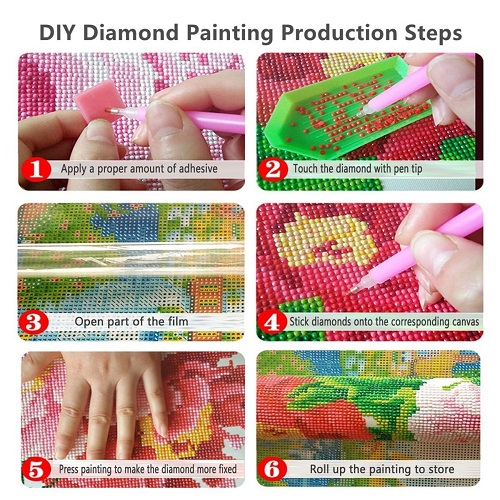 DIY Diamond Painting Production Steps

1 Apply a proper amount of adhesive

2 Touch the diamond with pen tip

3 Open part of the film

4 Stick diamonds onto the corresponding canvas

5 Press painting to make the diamond more fixed

6 Roll up the painting to store